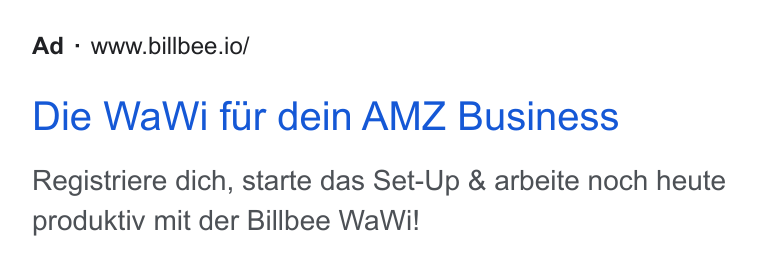 Ad · www.billbee.io/

Die WaWi für dein AMZ Business

Registriere dich, starte das Set-Up & arbeite noch heute produktiv mit der Billbee WaWi!