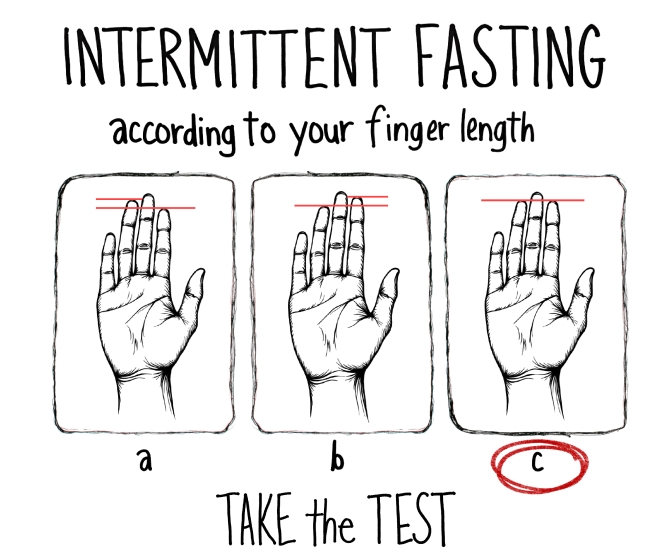 INTERMITTENT FASTING

according to your finger length

a

b

c

TAKE the TEST