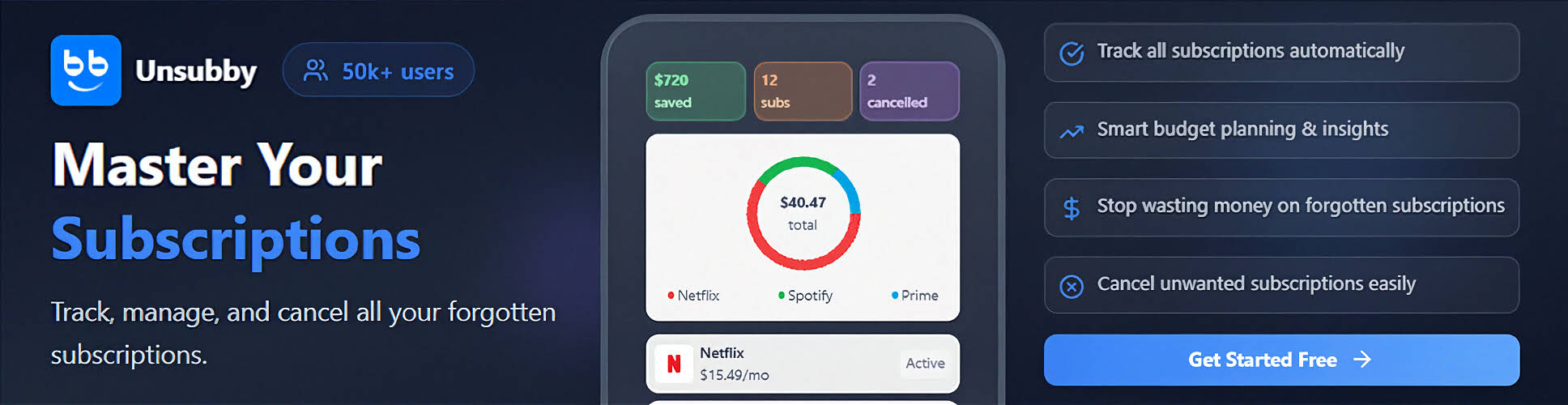 Unsubby

50k+ users

Master Your Subscriptions

Track, manage, and cancel all your forgotten subscriptions.

$720 saved

12 subs

2 cancelled

$40.47 total

• Netflix • Spotify • Prime

N

Netflix
$15.49/mo

Active

Track all subscriptions automatically

Smart budget planning & insights

Stop wasting money on forgotten subscriptions

Cancel unwanted subscriptions easily

Get Started Free →